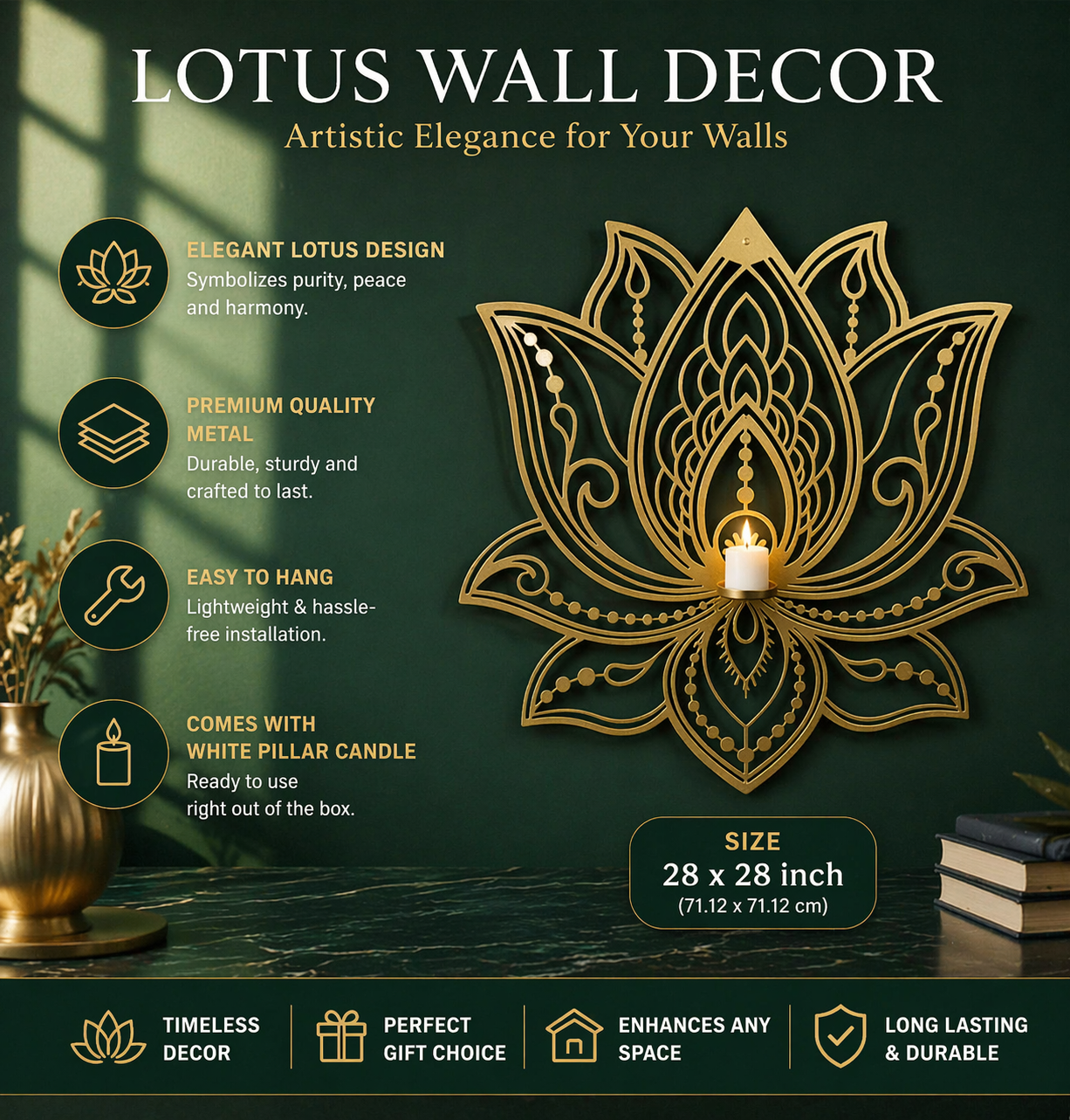 LOTUS WALL DECOR
Artistic Elegance for Your Walls

ELEGANT LOTUS DESIGN
Symbolizes purity, peace and harmony.

PREMIUM QUALITY METAL
Durable, sturdy and crafted to last.

EASY TO HANG
Lightweight & hassle-free installation.

COMES WITH WHITE PILLAR CANDLE
Ready to use right out of the box.

SIZE
28 x 28 inch
(71.12 x 71.12 cm)

TIMELESS DECOR

PERFECT GIFT CHOICE

ENHANCES ANY SPACE

LONG LASTING & DURABLE